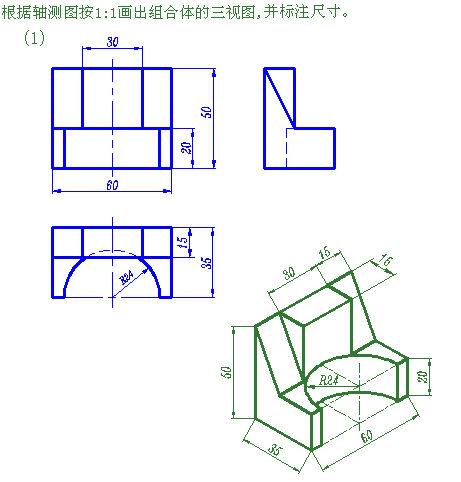 根据轴测图按1:1画出组合体的三视图,并标注尺寸。

(1)

30

50

20

60

15

35

R24

30

15

16

50

R24

20

35

60